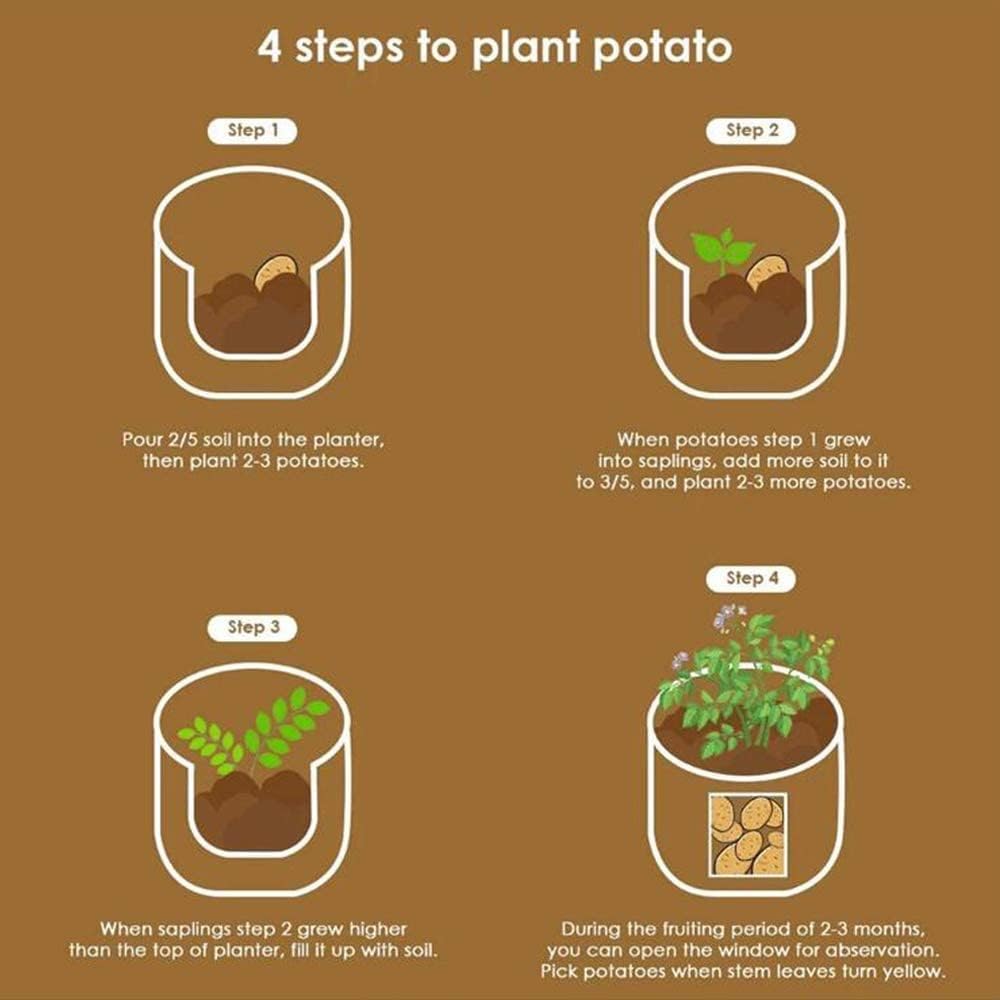 4 steps to plant potato

Step 1

Pour 2/5 soil into the planter, then plant 2-3 potatoes.

Step 2

When potatoes step 1 grew into saplings, add more soil to it to 3/5, and plant 2-3 more potatoes.

Step 3

When saplings step 2 grew higher than the top of planter, fill it up with soil.

Step 4

During the fruiting period of 2-3 months, you can open the window for observation. Pick potatoes when stem leaves turn yellow.