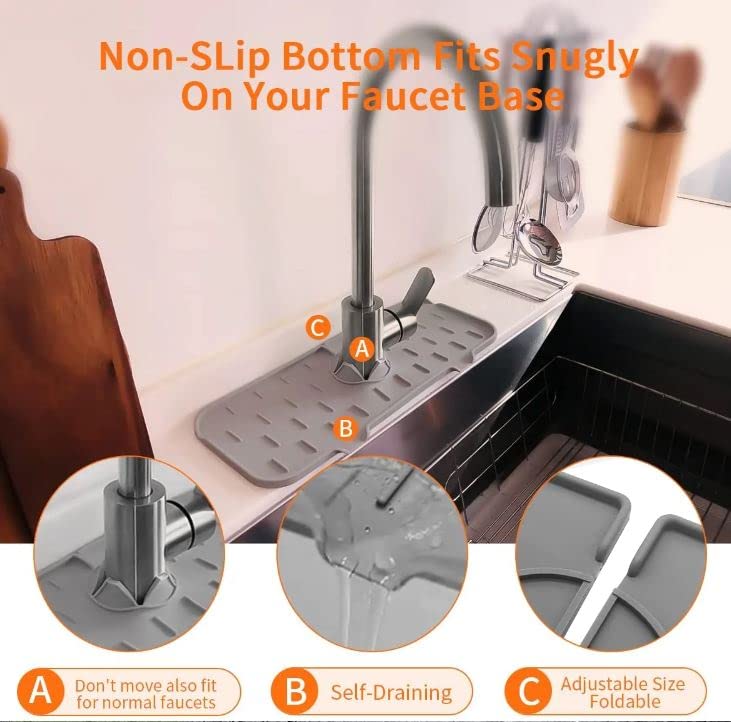 Non-SLip Bottom Fits Snugly On Your Faucet Base

C

A

B

A Don't move also fit for normal faucets

B Self-Draining

C Adjustable Size Foldable