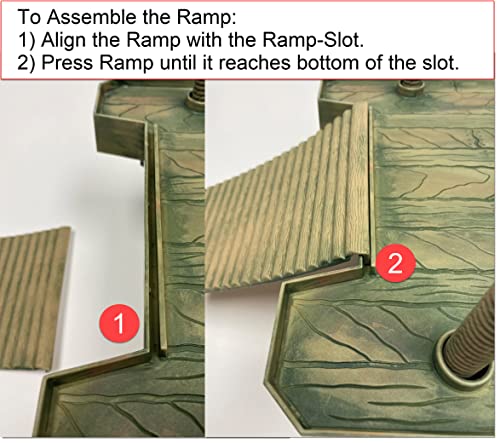 To Assemble the Ramp:
1) Align the Ramp with the Ramp-Slot.
2) Press Ramp until it reaches bottom of the slot.

1

2