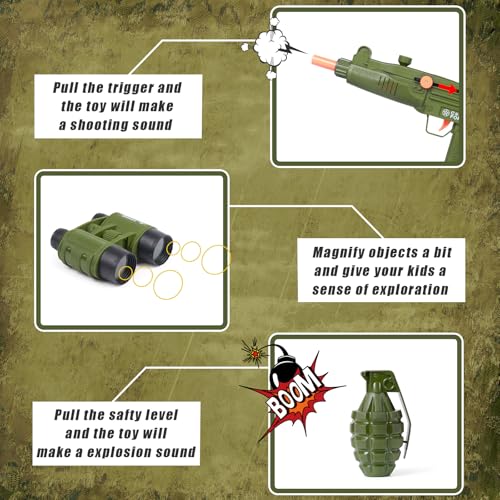 Pull the trigger and the toy will make a shooting sound

Magnify objects a bit and give your kids a sense of exploration

BOOM

Pull the safty level and the toy will make a explosion sound