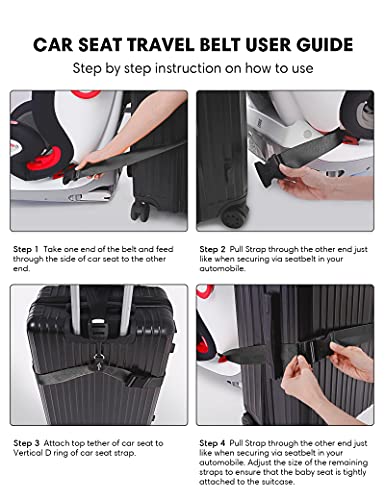 CAR SEAT TRAVEL BELT USER GUIDE

Step by step instruction on how to use

Step 1 Take one end of the belt and feed through the side of car seat to the other end.

Step 2 Pull Strap through the other end just like when securing via seatbelt in your automobile.

Step 3 Attach top tether of car seat to Vertical D ring of car seat strap.

Step 4 Pull Strap through the other end just like when securing via seatbelt in your automobile. Adjust the size of the remaining straps to ensure that the baby seat is tightly attached to the suitcase.