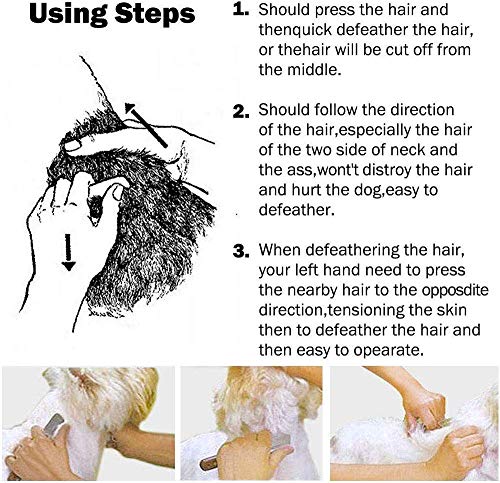 Using Steps

1. Should press the hair and thenquick defeather the hair, or thehair will be cut off from the middle.

2. Should follow the direction of the hair,especially the hair of the two side of neck and the ass,wont't distroy the hair and hurt the dog,easy to defeather.

3. When defeathering the hair, your left hand need to press the nearby hair to the opposdite direction,tensioning the skin then to defeather the hair and then easy to opearate.