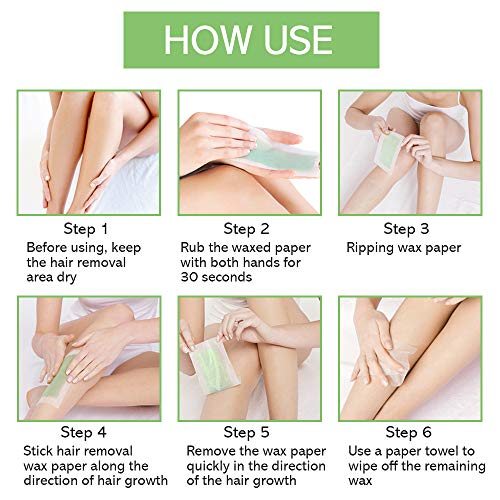 HOW USE

Step 1
Before using, keep the hair removal area dry

Step 2
Rub the waxed paper with both hands for 30 seconds

Step 3
Ripping wax paper

Step 4
Stick hair removal wax paper along the direction of hair growth

Step 5
Remove the wax paper quickly in the direction of the hair growth

Step 6
Use a paper towel to wipe off the remaining wax