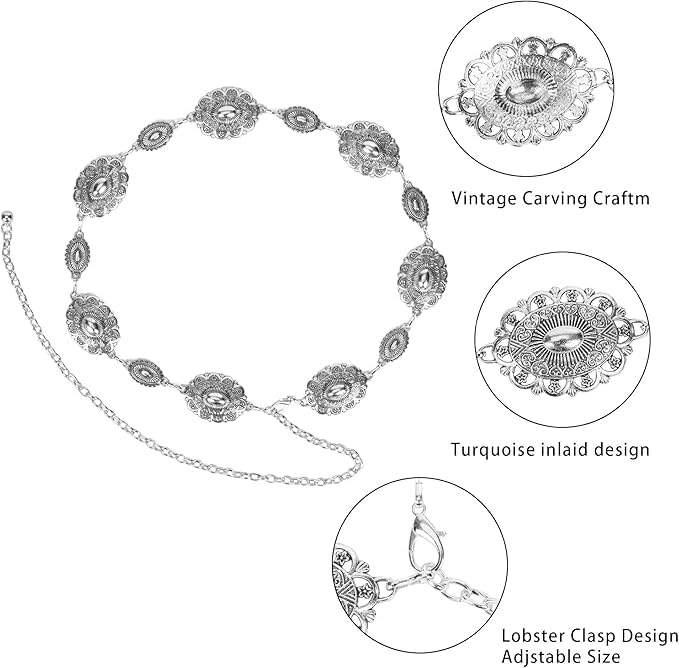 Vintage Carving Craftm

Turquoise inlaid design

Lobster Clasp Design
Adjstable Size