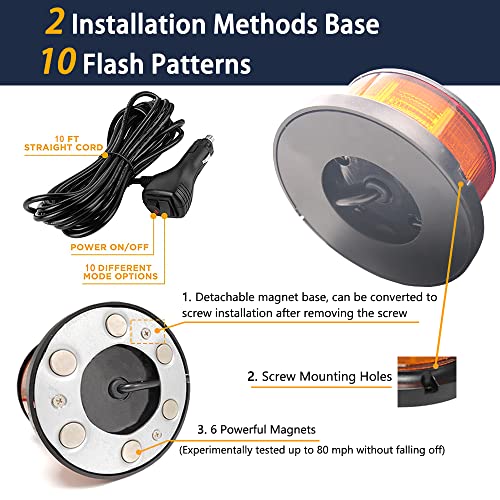 2 Installation Methods Base
10 Flash Patterns

10 FT
STRAIGHT CORD

POWER ON/OFF

10 DIFFERENT
MODE OPTIONS

1. Detachable magnet base, can be converted to screw installation after removing the screw

2. Screw Mounting Holes

3. 6 Powerful Magnets
(Experimentally tested up to 80 mph without falling off)