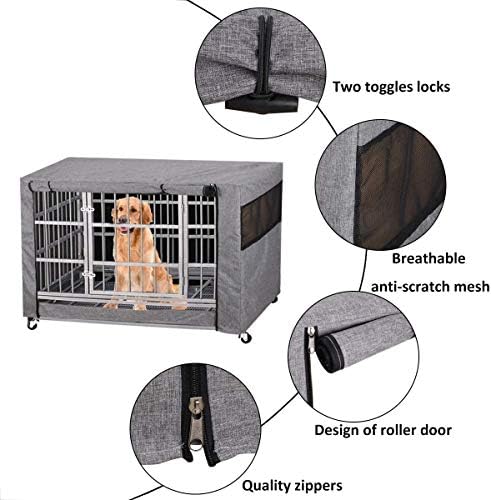 Two toggles locks

Breathable
anti-scratch mesh

Design of roller door

Quality zippers