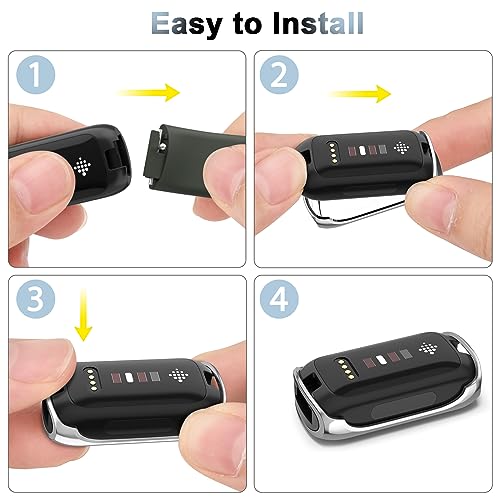 Easy to Install

1

2

3

4