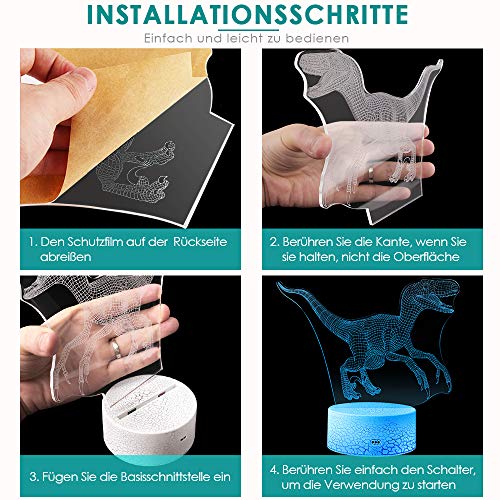 INSTALLATIONSSCHRITTE

Einfach und leicht zu bedienen

1. Den Schutzfilm auf der Rückseite abreißen

2. Berühren Sie die Kante, wenn Sie sie halten, nicht die Oberfläche

3. Fügen Sie die Basisschnittstelle ein

4. Berühren Sie einfach den Schalter, um die Verwendung zu starten