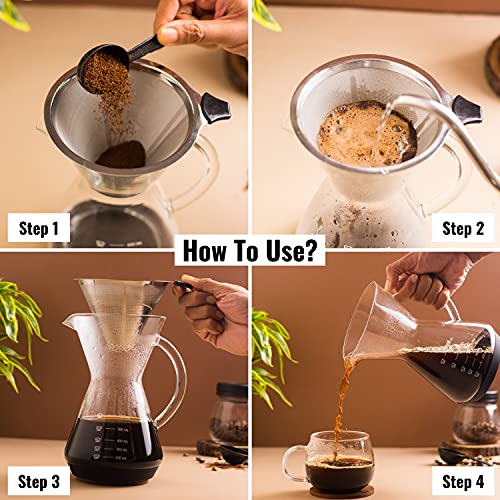 Step 1

Step 2

How To Use?

Step 3

Step 4