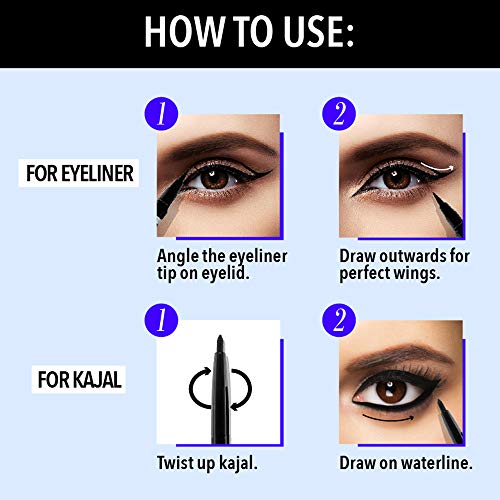 HOW TO USE:

FOR EYELINER

1

Angle the eyeliner tip on eyelid.

2

Draw outwards for perfect wings.

FOR KAJAL

1

Twist up kajal.

2

Draw on waterline.