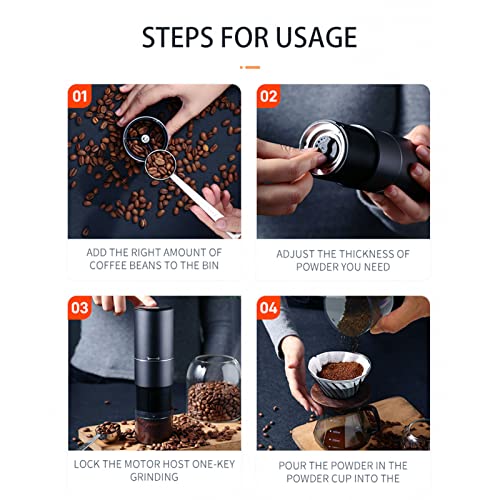 STEPS FOR USAGE

01

ADD THE RIGHT AMOUNT OF COFFEE BEANS TO THE BIN

02

ADJUST THE THICKNESS OF POWDER YOU NEED

03

LOCK THE MOTOR HOST ONE-KEY GRINDING

04

POUR THE POWDER IN THE POWDER CUP INTO THE