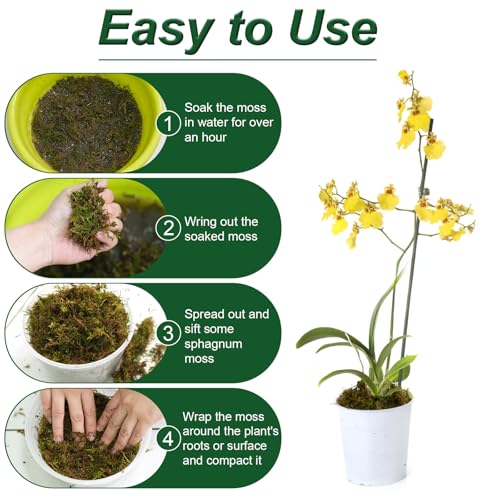 Easy to Use

1 Soak the moss in water for over an hour

2 Wring out the soaked moss

3 Spread out and sift some sphagnum moss

4 Wrap the moss around the plant's roots or surface and compact it