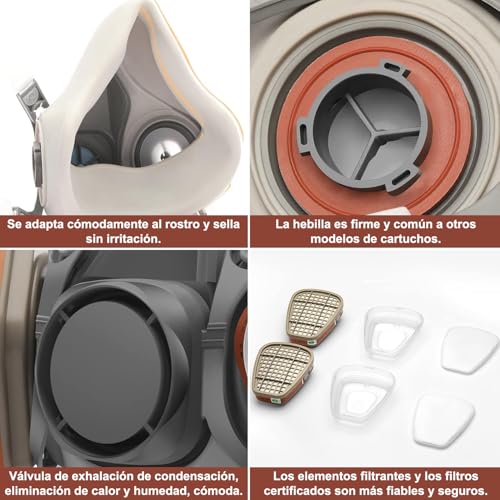 Se adapta cómodamente al rostro y sella sin irritación.

La hebilla es firme y común a otros modelos de cartuchos.

Válvula de exhalación de condensación, eliminación de calor y humedad, cómoda.

Los elementos filtrantes y los filtros certificados son más fiables y seguros.