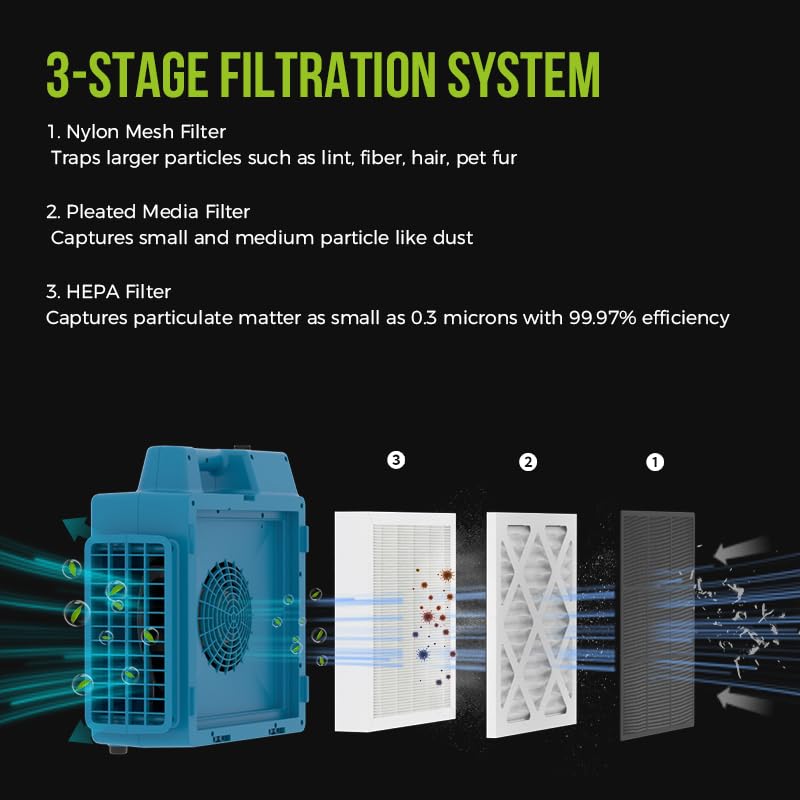 3-STAGE FILTRATION SYSTEM

1. Nylon Mesh Filter
Traps larger particles such as lint, fiber, hair, pet fur

2. Pleated Media Filter
Captures small and medium particle like dust

3. HEPA Filter
Captures particulate matter as small as 0.3 microns with 99.97% efficiency

3

2

1