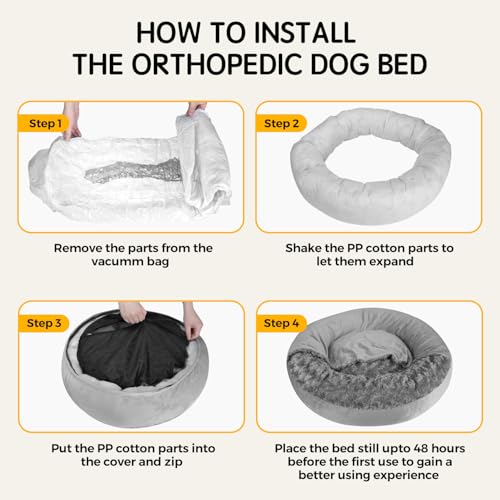 HOW TO INSTALL
THE ORTHOPEDIC DOG BED

Step 1

Remove the parts from the vacumm bag

Step 2

Shake the PP cotton parts to let them expand

Step 3

Put the PP cotton parts into the cover and zip

Step 4

Place the bed still upto 48 hours before the first use to gain a better using experience