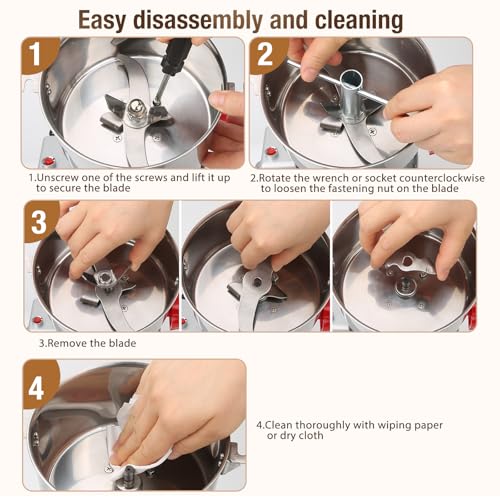 Easy disassembly and cleaning

1

1.Unscrew one of the screws and lift it up to secure the blade

2

2.Rotate the wrench or socket counterclockwise to loosen the fastening nut on the blade

3

3.Remove the blade

4

4.Clean thoroughly with wiping paper or dry cloth