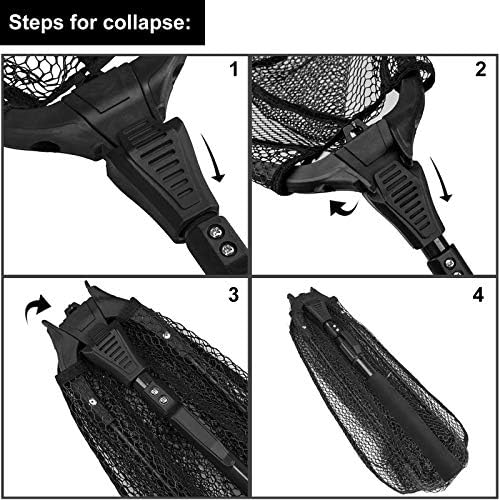 Steps for collapse:

1

2

3

4