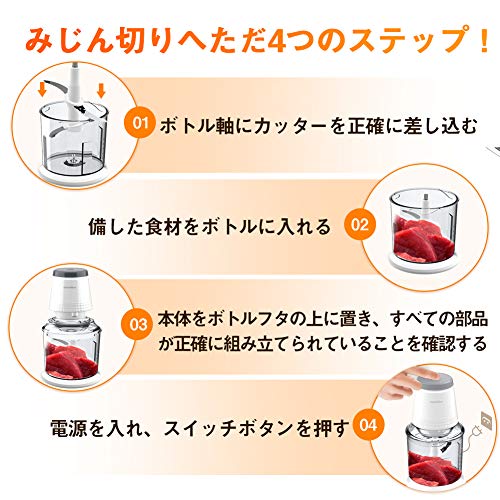 みじん切りへただ4つのステップ！

01 ボトル軸にカッターを正確に差し込む

備した食材をボトルに入れる 02

03 本体をボトルフタの上に置き、すべての部品が正確に組み立てられていることを確認する

電源を入れ、スイッチボタンを押す 04