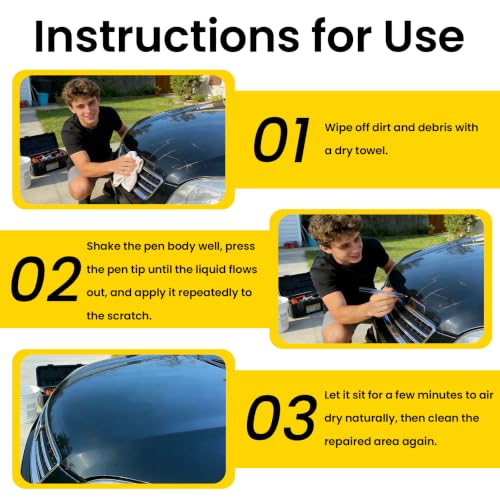 Instructions for Use

01 Wipe off dirt and debris with a dry towel.

02 Shake the pen body well, press the pen tip until the liquid flows out, and apply it repeatedly to the scratch.

03 Let it sit for a few minutes to air dry naturally, then clean the repaired area again.