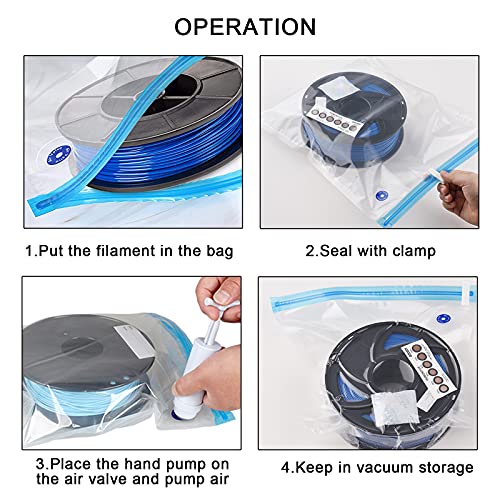 OPERATION

1.Put the filament in the bag

2.Seal with clamp

3.Place the hand pump on the air valve and pump air

4.Keep in vacuum storage