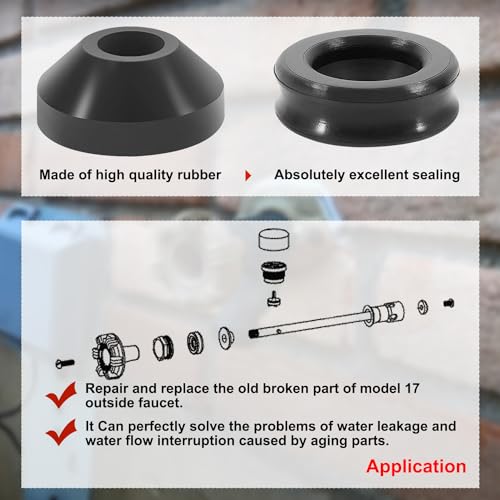 Made of high quality rubber

Absolutely excellent sealing

Repair and replace the old broken part of model 17 outside faucet.

It Can perfectly solve the problems of water leakage and water flow interruption caused by aging parts.

Application