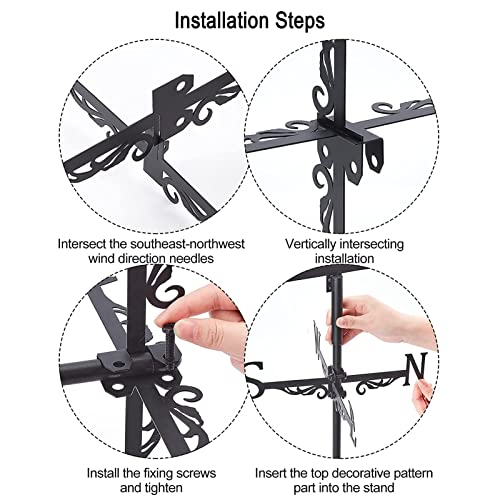 Installation Steps

Intersect the southeast-northwest wind direction needles

Vertically intersecting installation

S

N

Install the fixing screws and tighten

Insert the top decorative pattern part into the stand