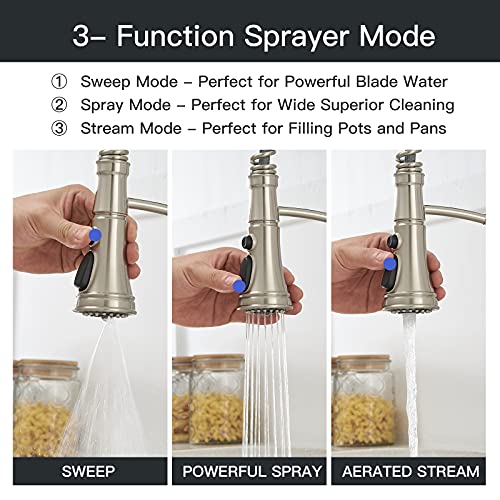 3– Function Sprayer Mode

① Sweep Mode – Perfect for Powerful Blade Water
② Spray Mode – Perfect for Wide Superior Cleaning
③ Stream Mode – Perfect for Filling Pots and Pans

SWEEP

POWERFUL SPRAY

AERATED STREAM