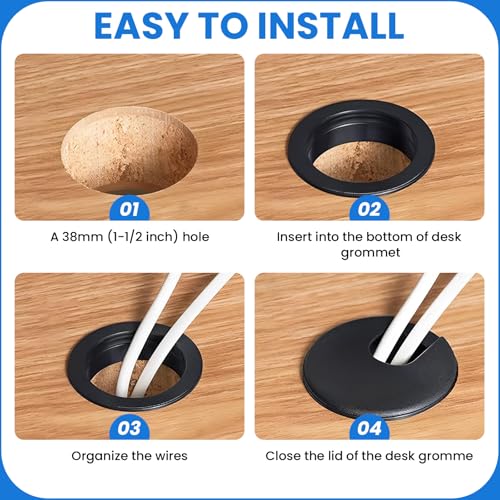 EASY TO INSTALL

01

A 38mm (1-1/2 inch) hole

02

Insert into the bottom of desk grommet

03

Organize the wires

04

Close the lid of the desk gromme