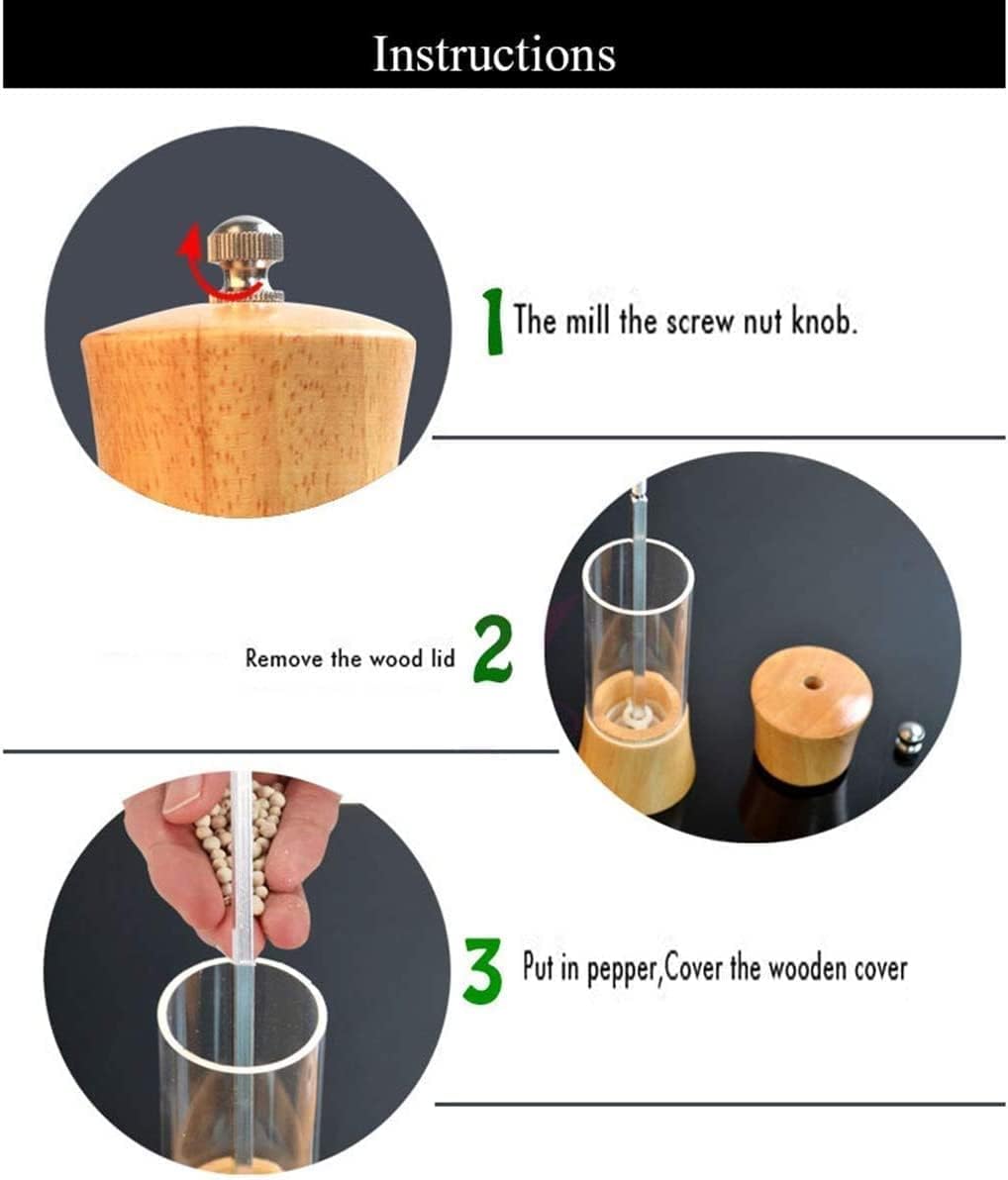 Instructions

1 The mill the screw nut knob.

Remove the wood lid 2

3 Put in pepper,Cover the wooden cover