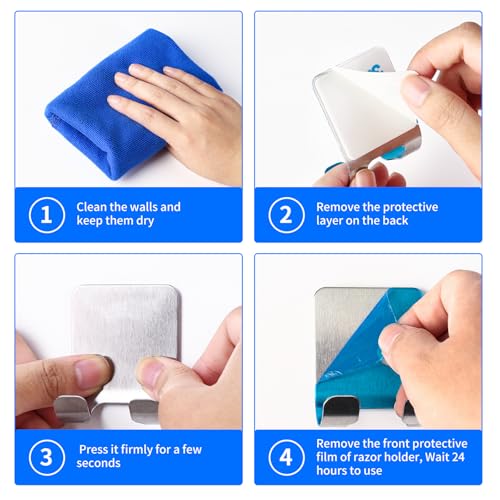 1 Clean the walls and keep them dry

2 Remove the protective layer on the back

3 Press it firmly for a few seconds

4 Remove the front protective film of razor holder, Wait 24 hours to use