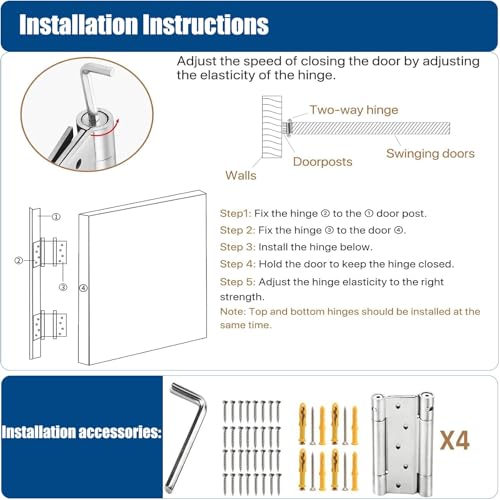 Installation Instructions

Adjust the speed of closing the door by adjusting the elasticity of the hinge.

Two-way hinge

Swinging doors

Doorposts

Walls

①

②

③

④

Step1: Fix the hinge ② to the ① door post.

Step 2: Fix the hinge ③ to the door ④.

Step 3: Install the hinge below.

Step 4: Hold the door to keep the hinge closed.

Step 5: Adjust the hinge elasticity to the right strength.

Note: Top and bottom hinges should be installed at the same time.

Installation accessories:

X4