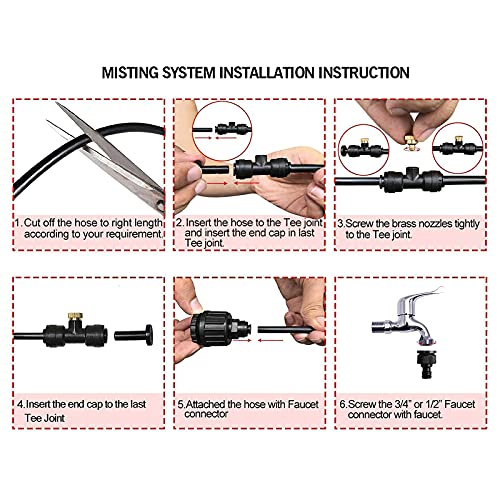 MISTING SYSTEM INSTALLATION INSTRUCTION

1. Cut off the hose to right length according to your requirement.

2. Insert the hose to the Tee joint and insert the end cap in last Tee joint.

3.Screw the brass nozzles tightly to the Tee joint.

4.Insert the end cap to the last Tee Joint

5.Attached the hose with Faucet connector

6.Screw the 3/4" or 1/2" Faucet connector with faucet.