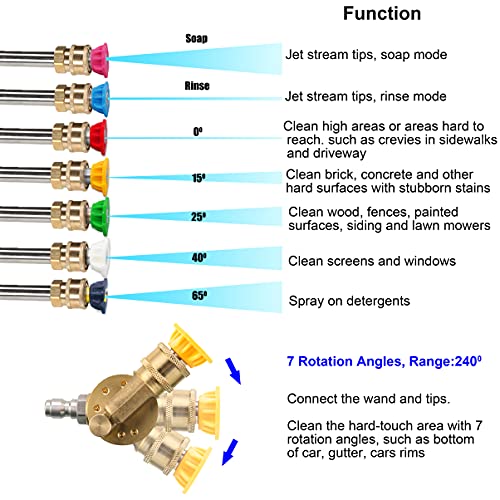 Function

Soap

Jet stream tips, soap mode

Rinse

Jet stream tips, rinse mode

$0^0$

Clean high areas or areas hard to reach. such as crevies in sidewalks and driveway

$15^0$

Clean brick, concrete and other hard surfaces with stubborn stains

$25^0$

Clean wood, fences, painted surfaces, siding and lawn mowers

$40^0$

Clean screens and windows

$65^0$

Spray on detergents

7 Rotation Angles, Range:$240^0$

Connect the wand and tips.

Clean the hard-touch area with 7 rotation angles, such as bottom of car, gutter, cars rims