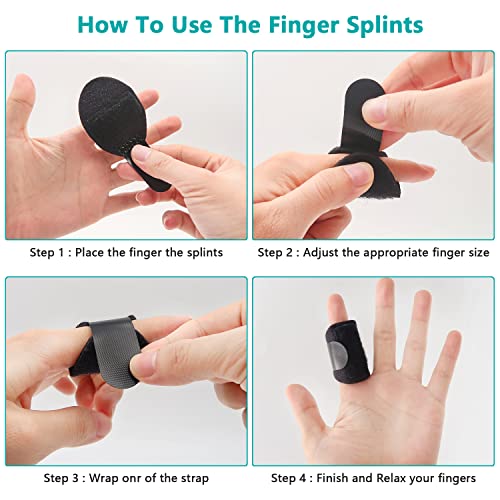 How To Use The Finger Splints

Step 1 : Place the finger the splints

Step 2 : Adjust the appropriate finger size

Step 3 : Wrap onr of the strap

Step 4 : Finish and Relax your fingers