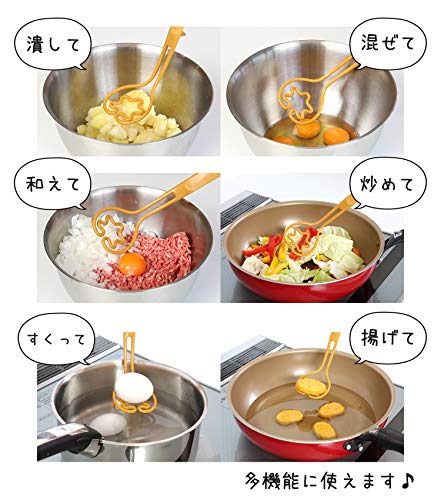 潰して

混ぜて

和えて

炒めて

すくって

揚げて

多機能に使えます♪