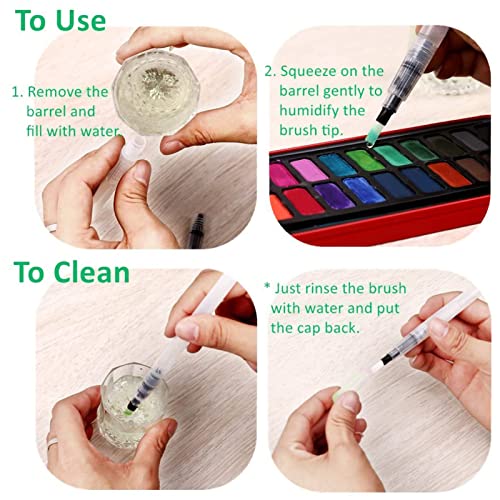 To Use

1. Remove the barrel and fill with water.

2. Squeeze on the barrel gently to humidify the brush tip.

To Clean

* Just rinse the brush with water and put the cap back.