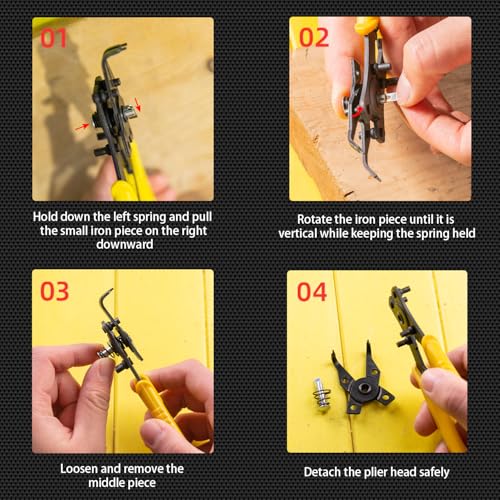 01

Hold down the left spring and pull the small iron piece on the right downward

02

Rotate the iron piece until it is vertical while keeping the spring held

03

Loosen and remove the middle piece

04

Detach the plier head safely