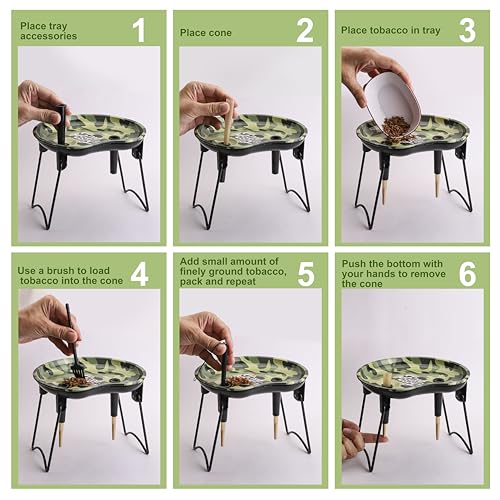 Place tray accessories 1

Place cone 2

Place tobacco in tray 3

Use a brush to load tobacco into the cone 4

Add small amount of finely ground tobacco, pack and repeat 5

Push the bottom with your hands to remove the cone 6