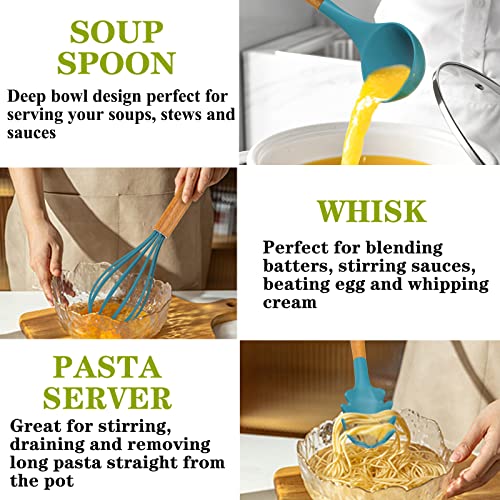 SOUP SPOON

Deep bowl design perfect for serving your soups, stews and sauces

WHISK

Perfect for blending batters, stirring sauces, beating egg and whipping cream

PASTA SERVER

Great for stirring, draining and removing long pasta straight from the pot