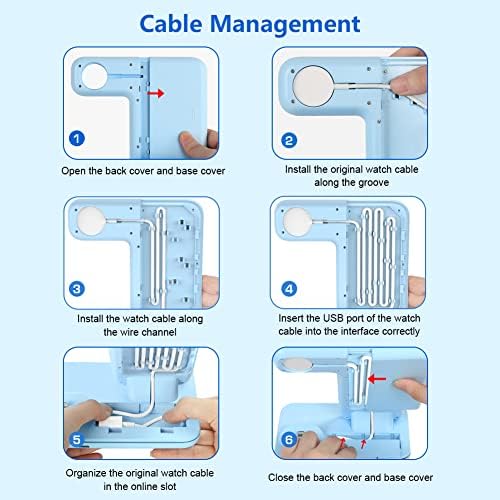 Cable Management

1
Open the back cover and base cover

2
Install the original watch cable along the groove

3
Install the watch cable along the wire channel

4
Insert the USB port of the watch cable into the interface correctly

5
Organize the original watch cable in the online slot

6
Close the back cover and base cover