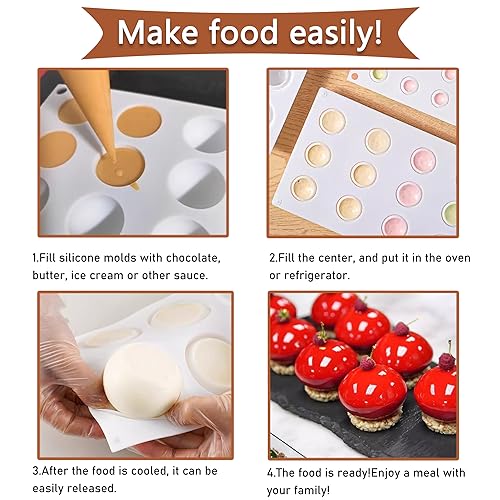 Make food easily!

1.Fill silicone molds with chocolate, butter, ice cream or other sauce.

2.Fill the center, and put it in the oven or refrigerator.

3.After the food is cooled, it can be easily released.

4.The food is ready!Enjoy a meal with your family!