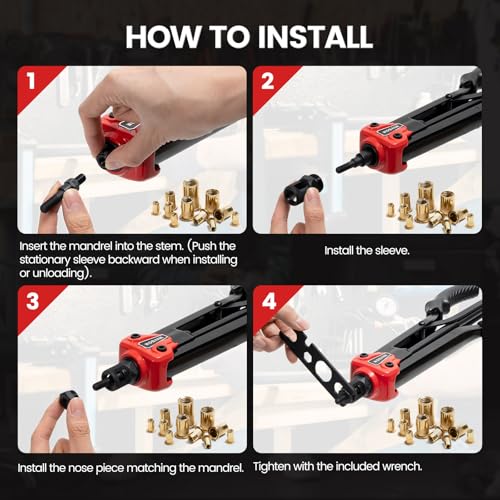 HOW TO INSTALL

1

Insert the mandrel into the stem. (Push the stationary sleeve backward when installing or unloading).

2

Install the sleeve.

3

Install the nose piece matching the mandrel.

4

Tighten with the included wrench.