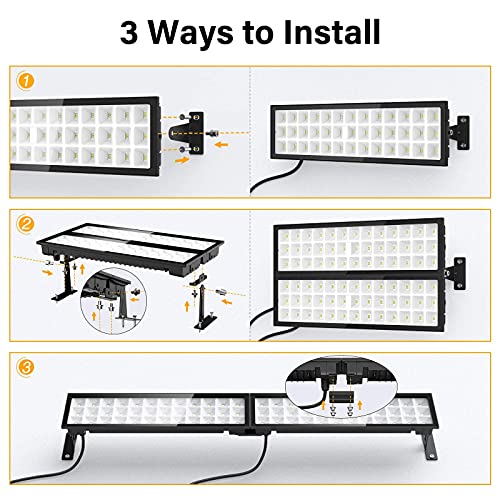 3 Ways to Install

1

2

3