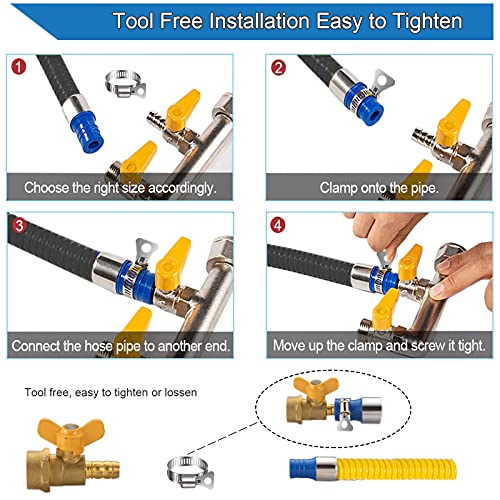 Tool Free Installation Easy to Tighten

1
Choose the right size accordingly.

2
Clamp onto the pipe.

3
Connect the hose pipe to another end.

4
Move up the clamp and screw it tight.

Tool free, easy to tighten or lossen