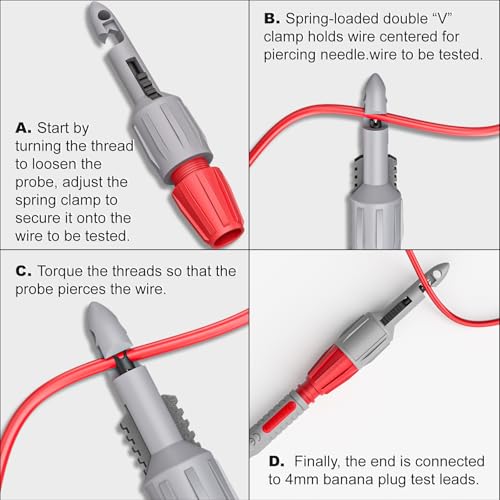 A. Start by turning the thread to loosen the probe, adjust the spring clamp to secure it onto the wire to be tested.

B. Spring-loaded double “V” clamp holds wire centered for piercing needle.wire to be tested.

C. Torque the threads so that the probe pierces the wire.

D. Finally, the end is connected to 4mm banana plug test leads.