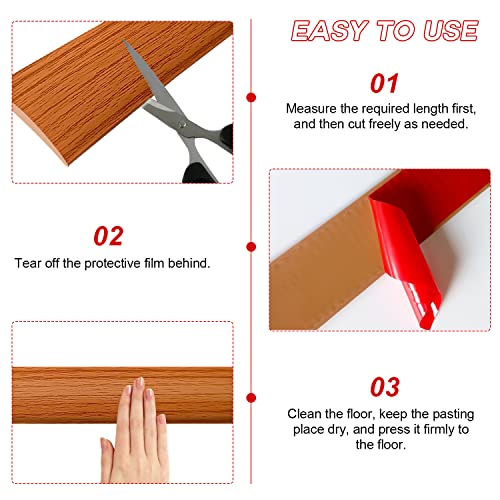 EASY TO USE

01

Measure the required length first, and then cut freely as needed.

02

Tear off the protective film behind.

03

Clean the floor, keep the pasting place dry, and press it firmly to the floor.