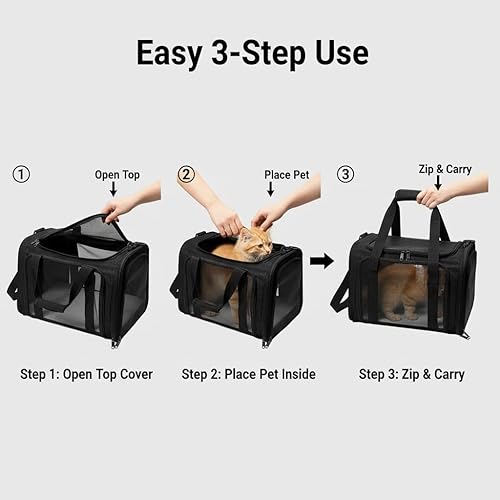 Easy 3-Step Use

①
Open Top

②
Place Pet

③
Zip & Carry

Step 1: Open Top Cover

Step 2: Place Pet Inside

Step 3: Zip & Carry