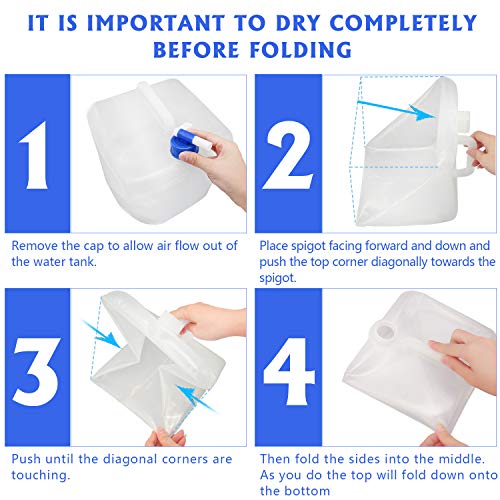 IT IS IMPORTANT TO DRY COMPLETELY BEFORE FOLDING

1

Remove the cap to allow air flow out of the water tank.

2

Place spigot facing forward and down and push the top corner diagonally towards the spigot.

3

Push until the diagonal corners are touching.

4

Then fold the sides into the middle. As you do the top will fold down onto the bottom