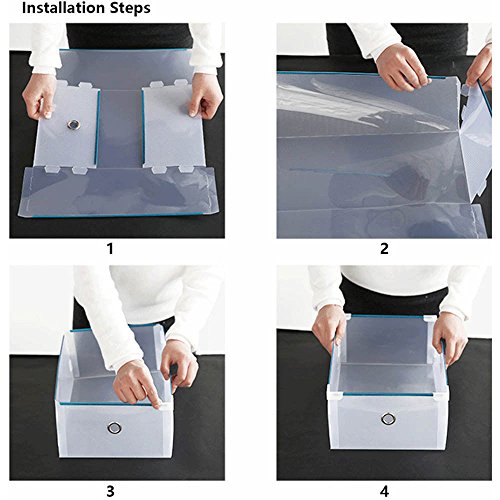 Installation Steps

1

2

3

4