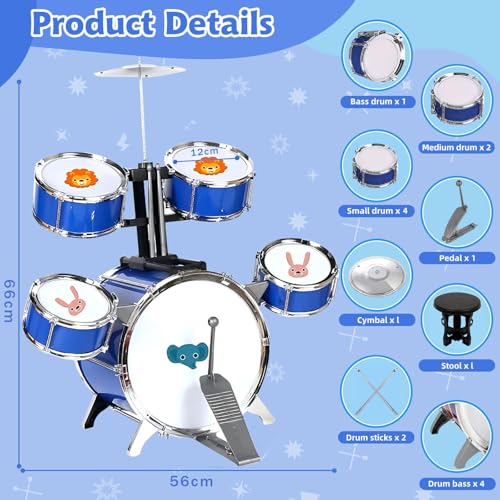 Product Details

12cm

66cm

56cm

Bass drum x 1

Medium drum x 2

Small drum x 4

Pedal x 1

Cymbal x l

Stool x l

Drum sticks x 2

Drum bass x 4